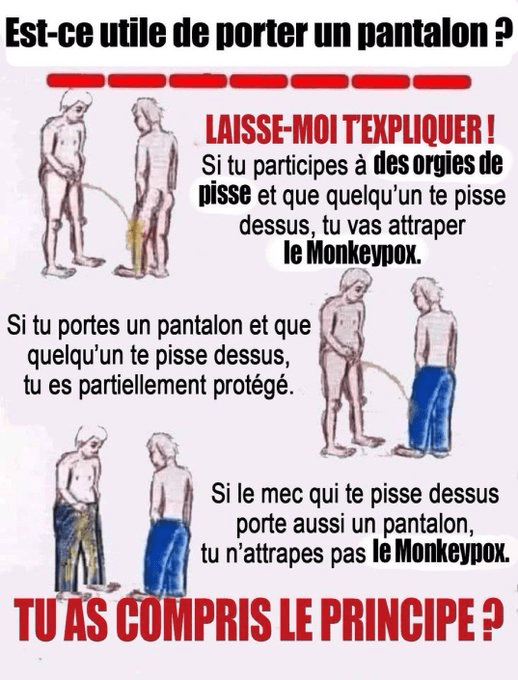 Est-ce utile de porter un pantalon ?

LAISSE-MOI T'EXPLIQUER !
Si tu participes à des orgies de pisse et que quelqu'un te pisse dessus, tu vas attraper le Monkeypox.

Si tu portes un pantalon et que quelqu'un te pisse dessus, tu es partiellement protégé.

Si le mec qui te pisse dessus porte aussi un pantalon, tu n'attrapes pas le Monkeypox.

TU AS COMPRIS LE PRINCIPE ?